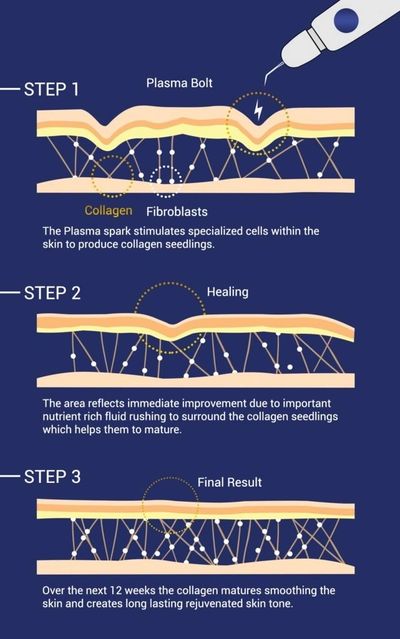 STEP 1

Plasma Bolt

Collagen Fibroblasts

The Plasma spark stimulates specialized cells within the skin to produce collagen seedlings.

STEP 2

Healing

The area reflects immediate improvement due to important nutrient rich fluid rushing to surround the collagen seedlings which helps them to mature.

STEP 3

Final Result

Over the next 12 weeks the collagen matures smoothing the skin and creates long lasting rejuvenated skin tone.