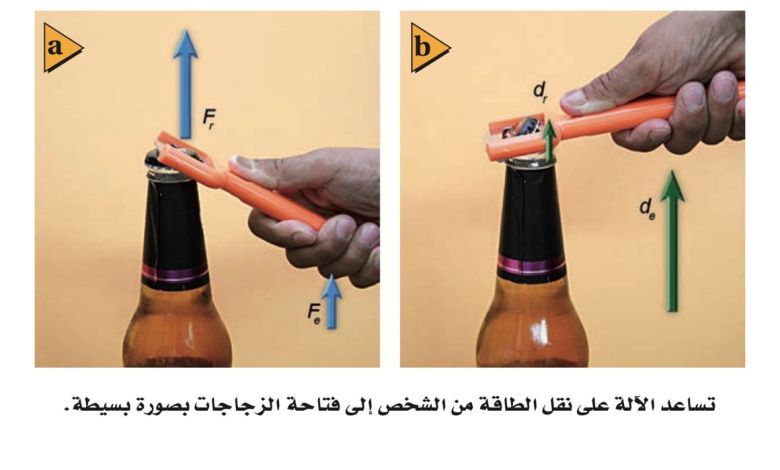 a

$F_r$

$F_e$

b

$d_r$

$d_e$

تساعد الآلة على نقل الطاقة من الشخص إلى فتاحة الزجاجات بصورة بسيطة.