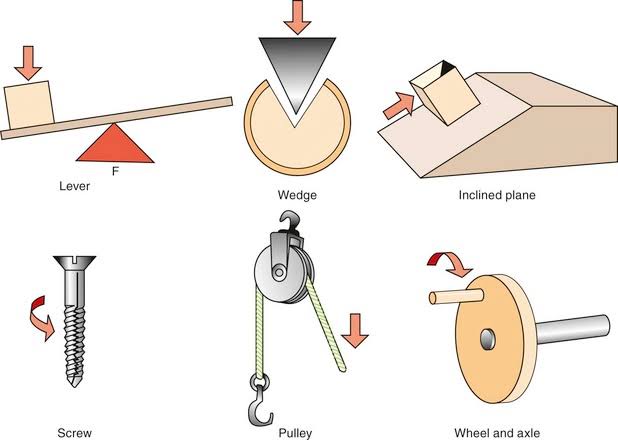 F

Lever

Wedge

Inclined plane

Screw

Pulley

Wheel and axle